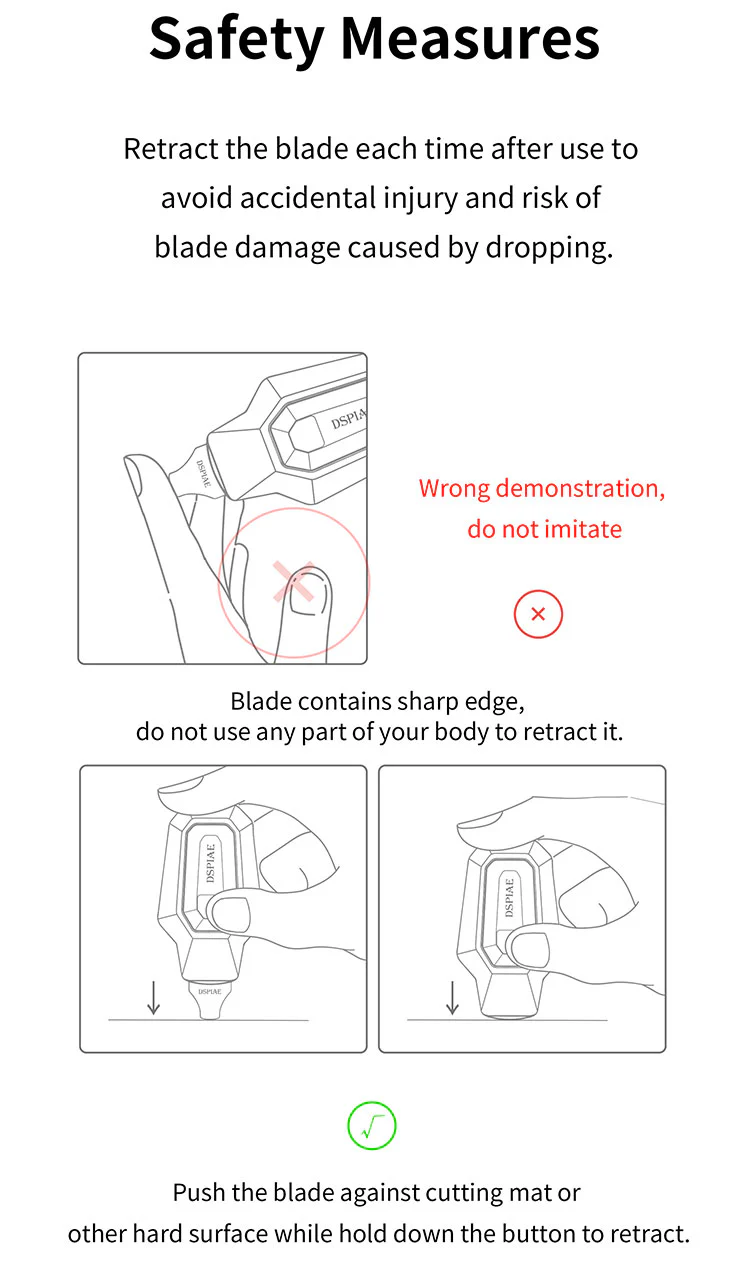 Safety Measures

Retract the blade each time after use to avoid accidental injury and risk of blade damage caused by dropping.

DSPIAE

DSPIAE

Wrong demonstration, do not imitate

×

Blade contains sharp edge, do not use any part of your body to retract it.

DSPIAE

DSPIAE

DSPIAE

√

Push the blade against cutting mat or other hard surface while hold down the button to retract.